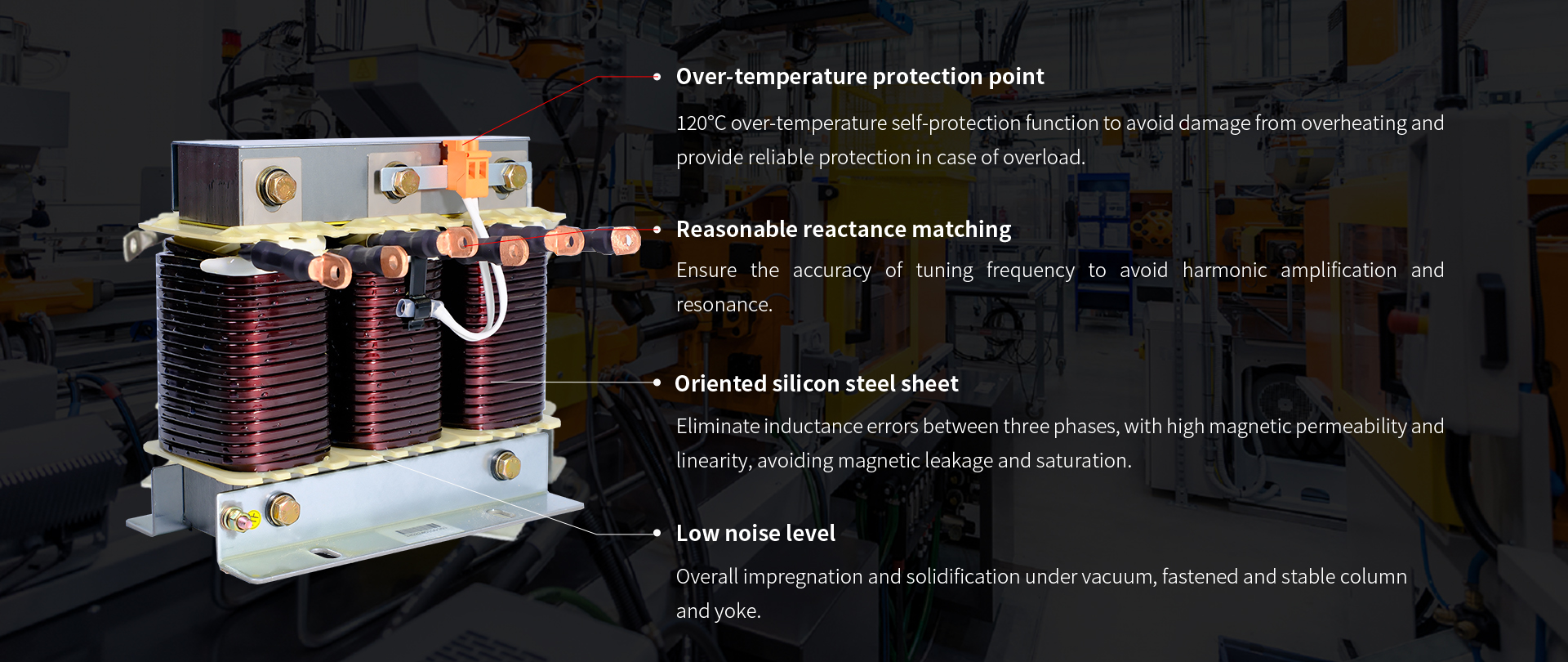 Over-temperature protection point

120°C over-temperature self-protection function to avoid damage from overheating and provide reliable protection in case of overload.

Reasonable reactance matching

Ensure the accuracy of tuning frequency to avoid harmonic amplification and resonance.

Oriented silicon steel sheet

Eliminate inductance errors between three phases, with high magnetic permeability and linearity, avoiding magnetic leakage and saturation.

Low noise level

Overall impregnation and solidification under vacuum, fastened and stable column and yoke.